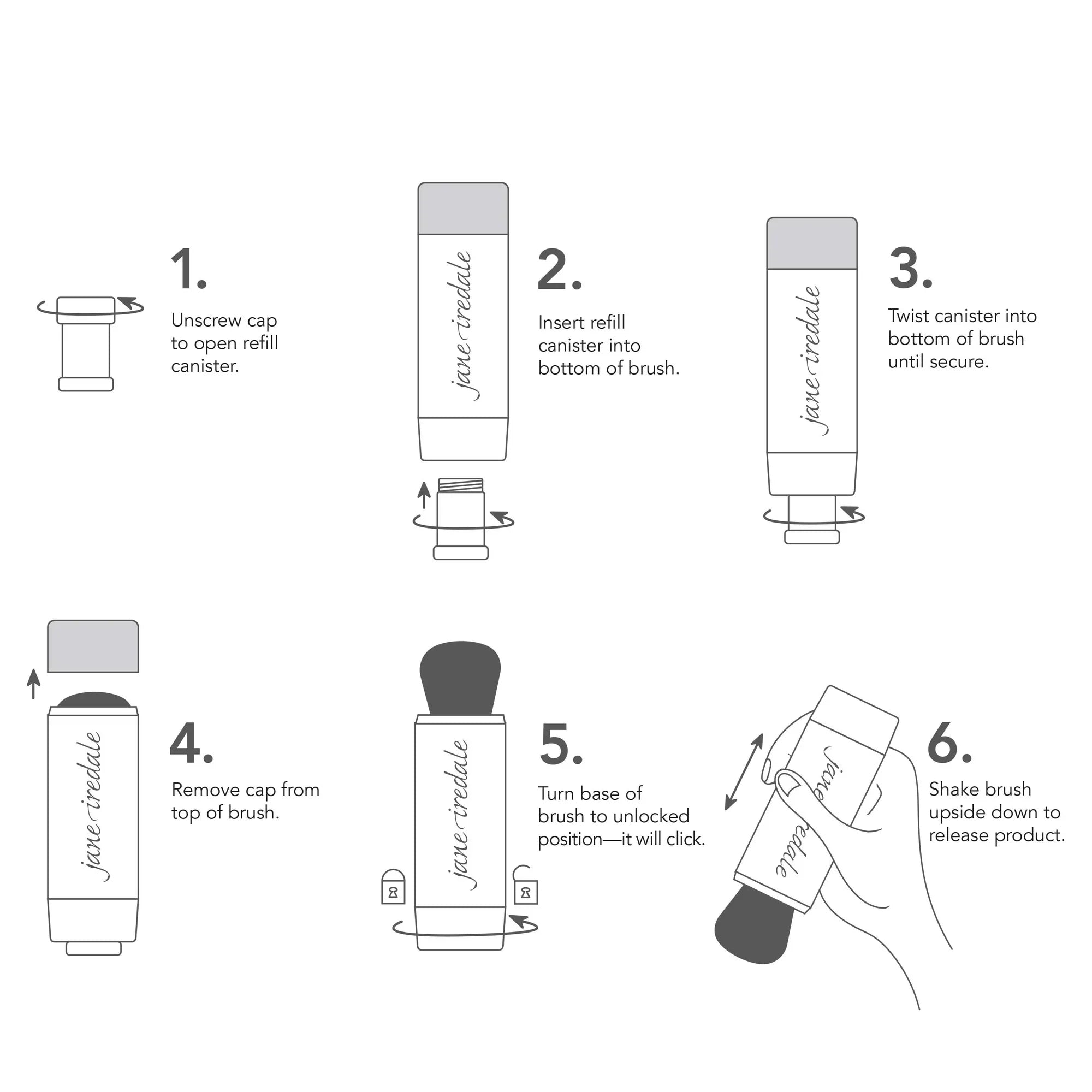 1.

Unscrew cap to open refill canister.

jane iredale

2.

Insert refill canister into bottom of brush.

jane iredale

3.

Twist canister into bottom of brush until secure.

jane iredale

4.

Remove cap from top of brush.

jane iredale

5.

Turn base of brush to unlocked position—it will click.

jane iredale

6.

Shake brush upside down to release product.